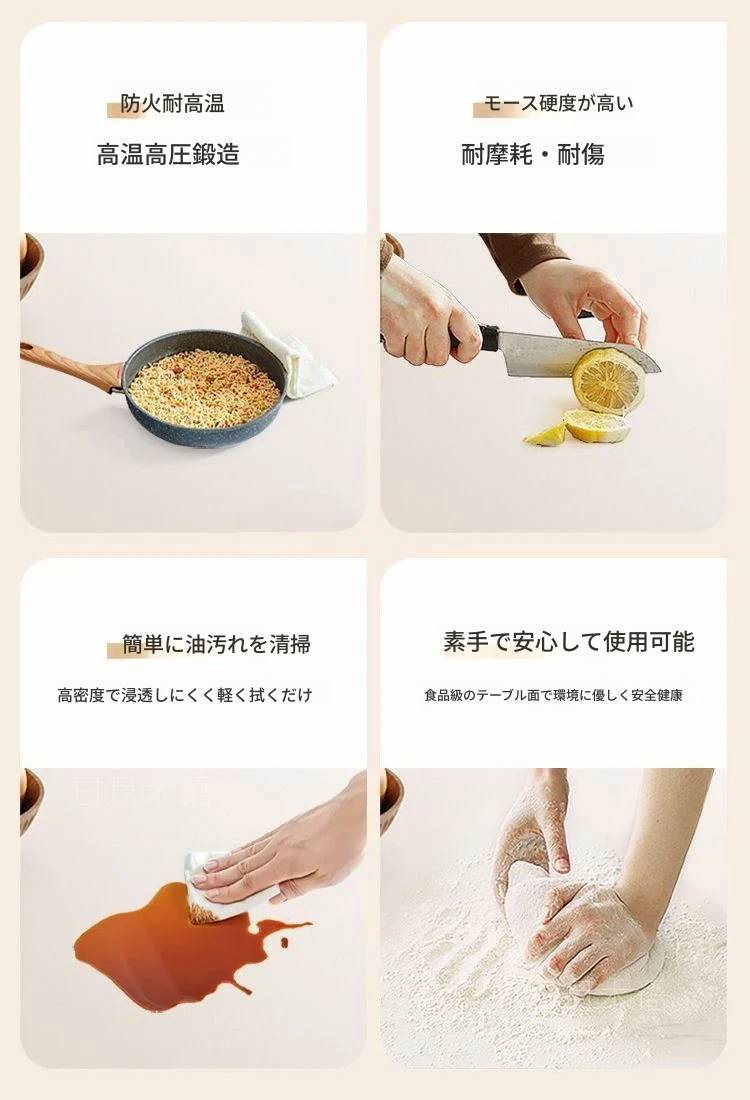 防火耐高温

高温高圧鍛造

モース硬度が高い

耐摩耗・耐傷

簡単に油汚れを清掃

高密度で浸透しにくく軽く拭くだけ

素手で安心して使用可能

食品級のテーブル面で環境に優しく安全健康